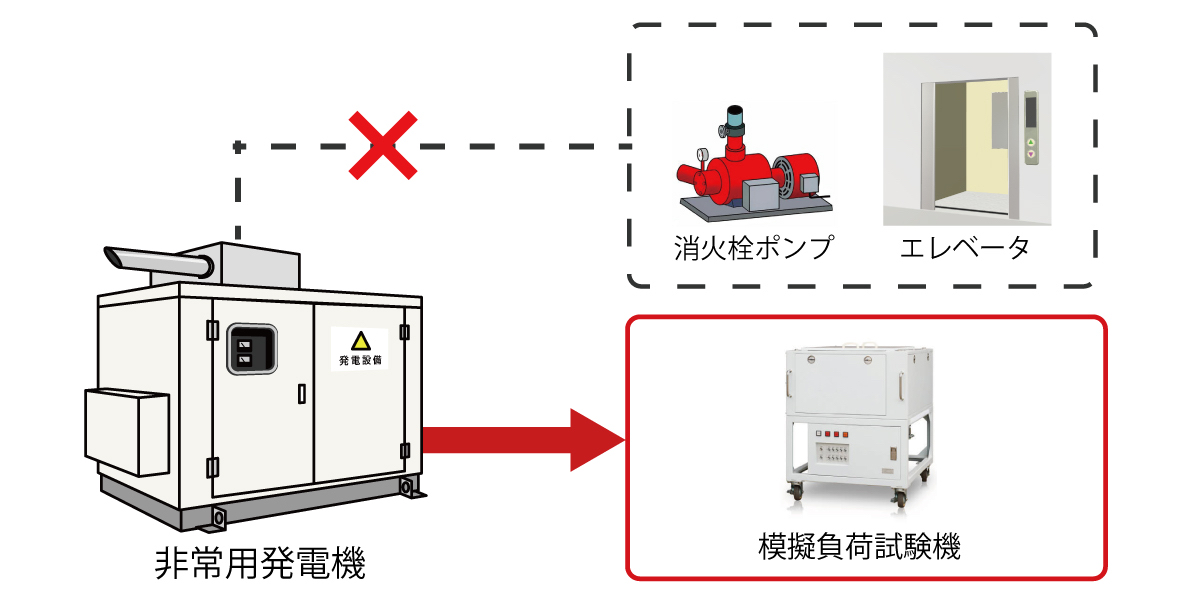 消火栓ポンプ

エレベータ

発電設備

非常用発電機

模擬負荷試験機